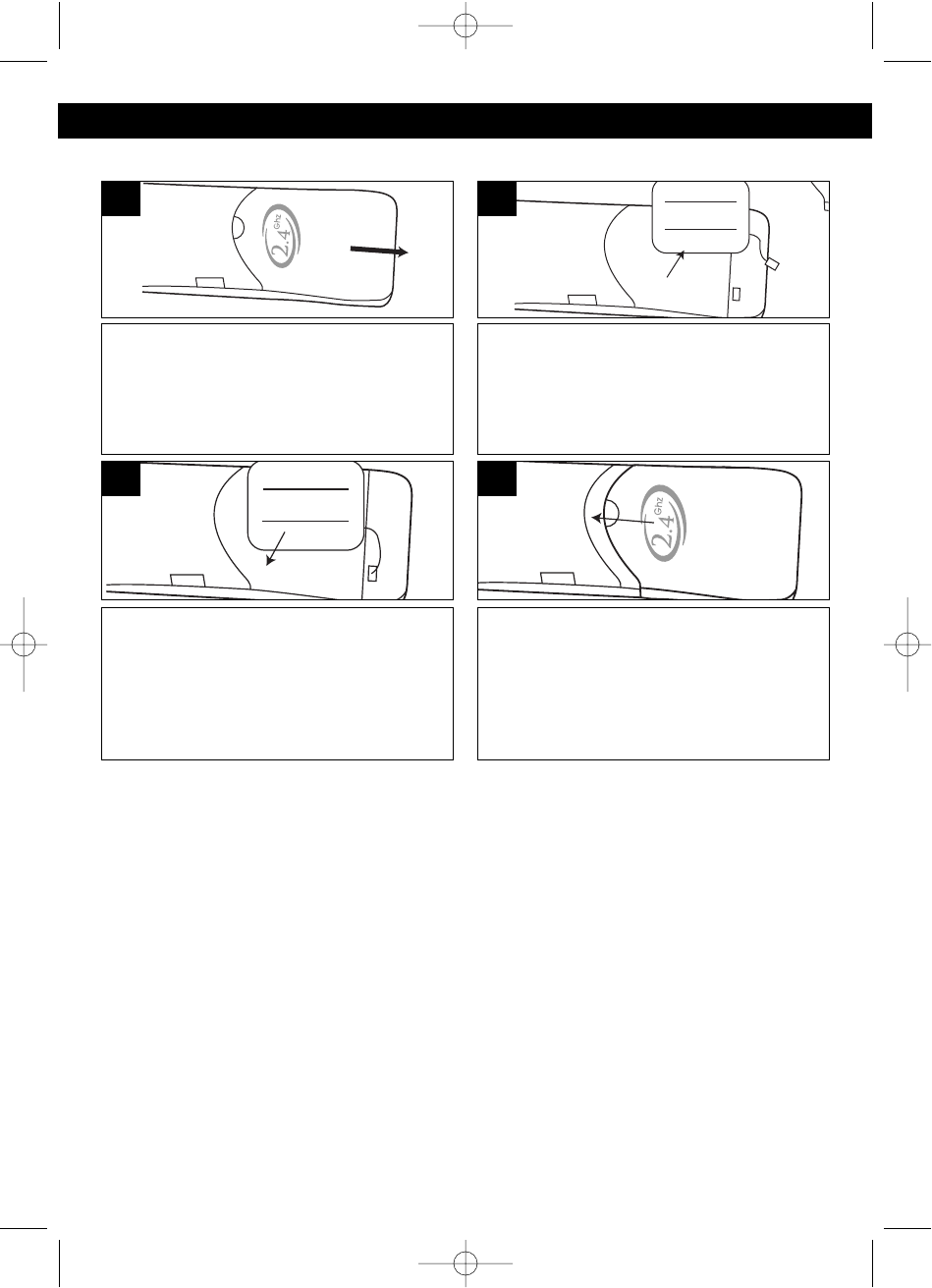 2.4 Ghz

2.4 Ghz