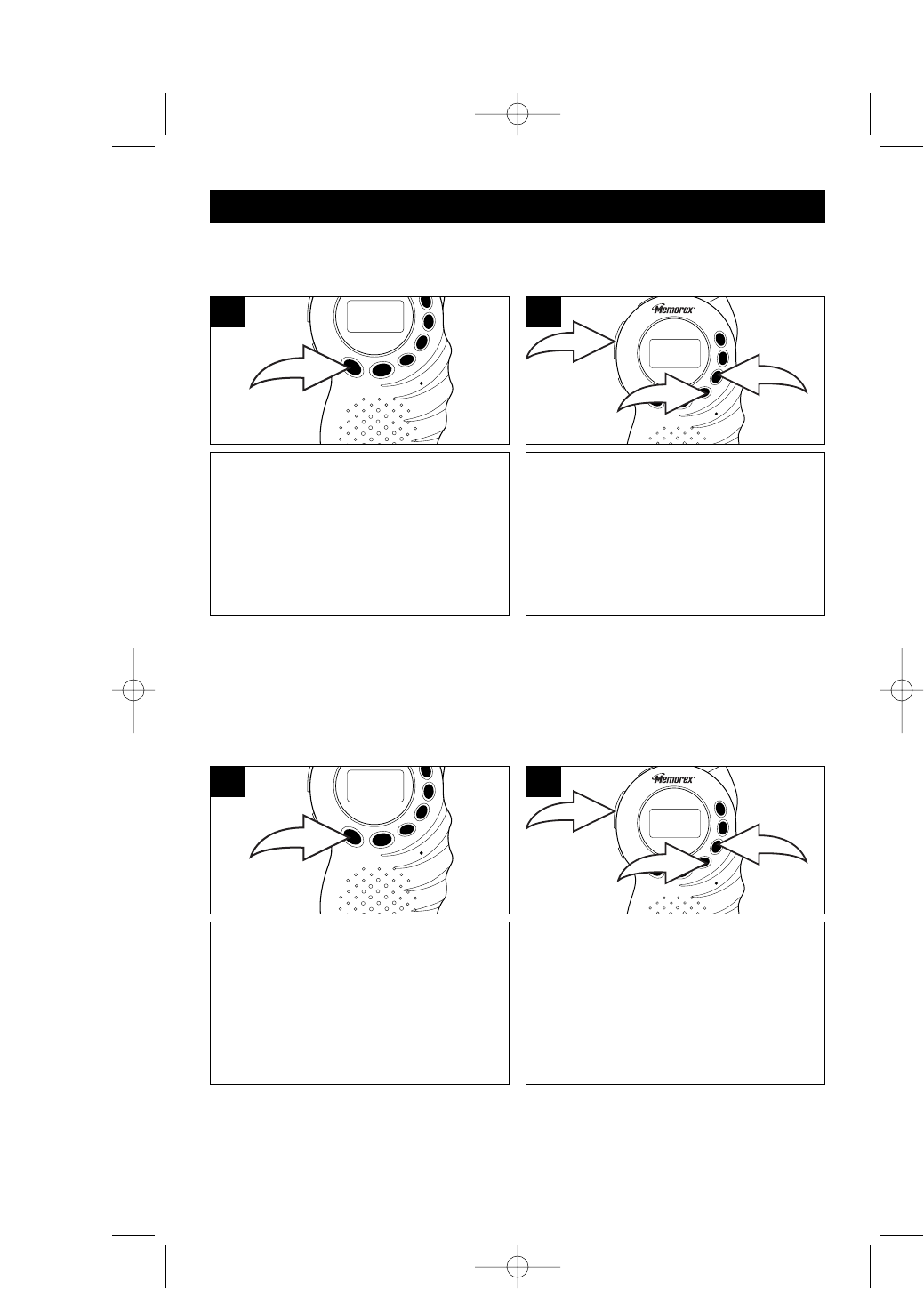 Memorex

Memorex