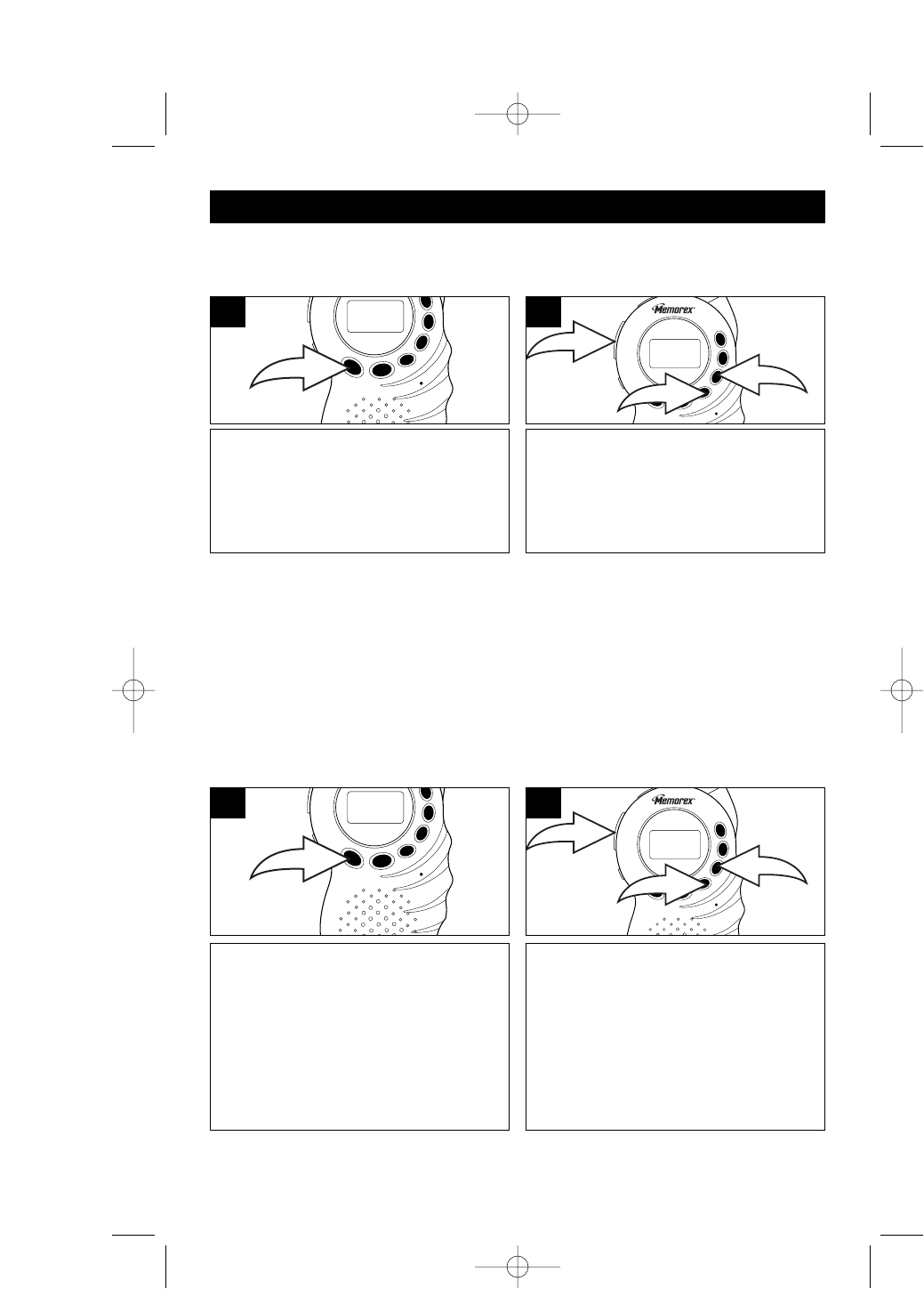 Memorex

Memorex