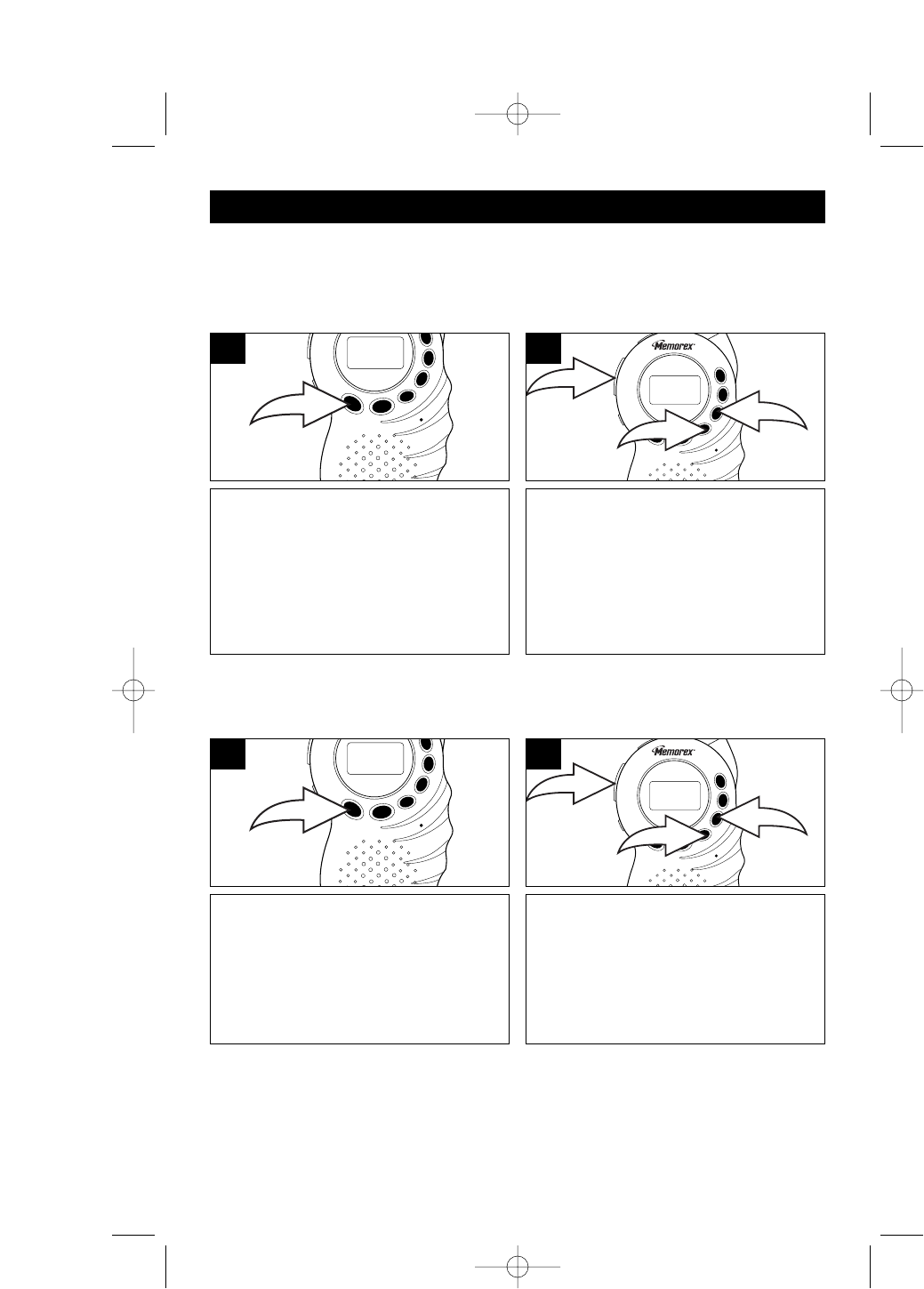 Memorex

Memorex