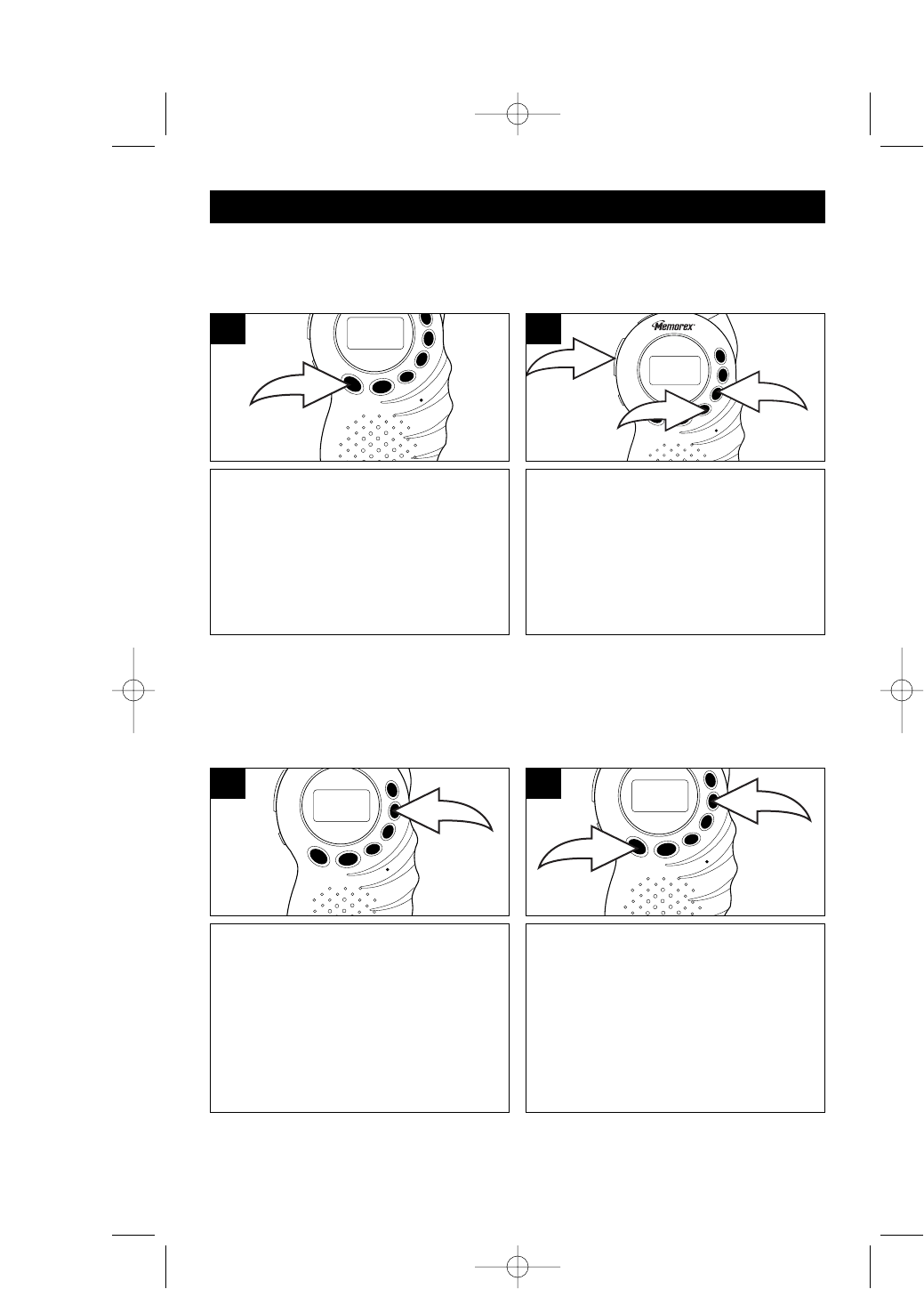 Memorex