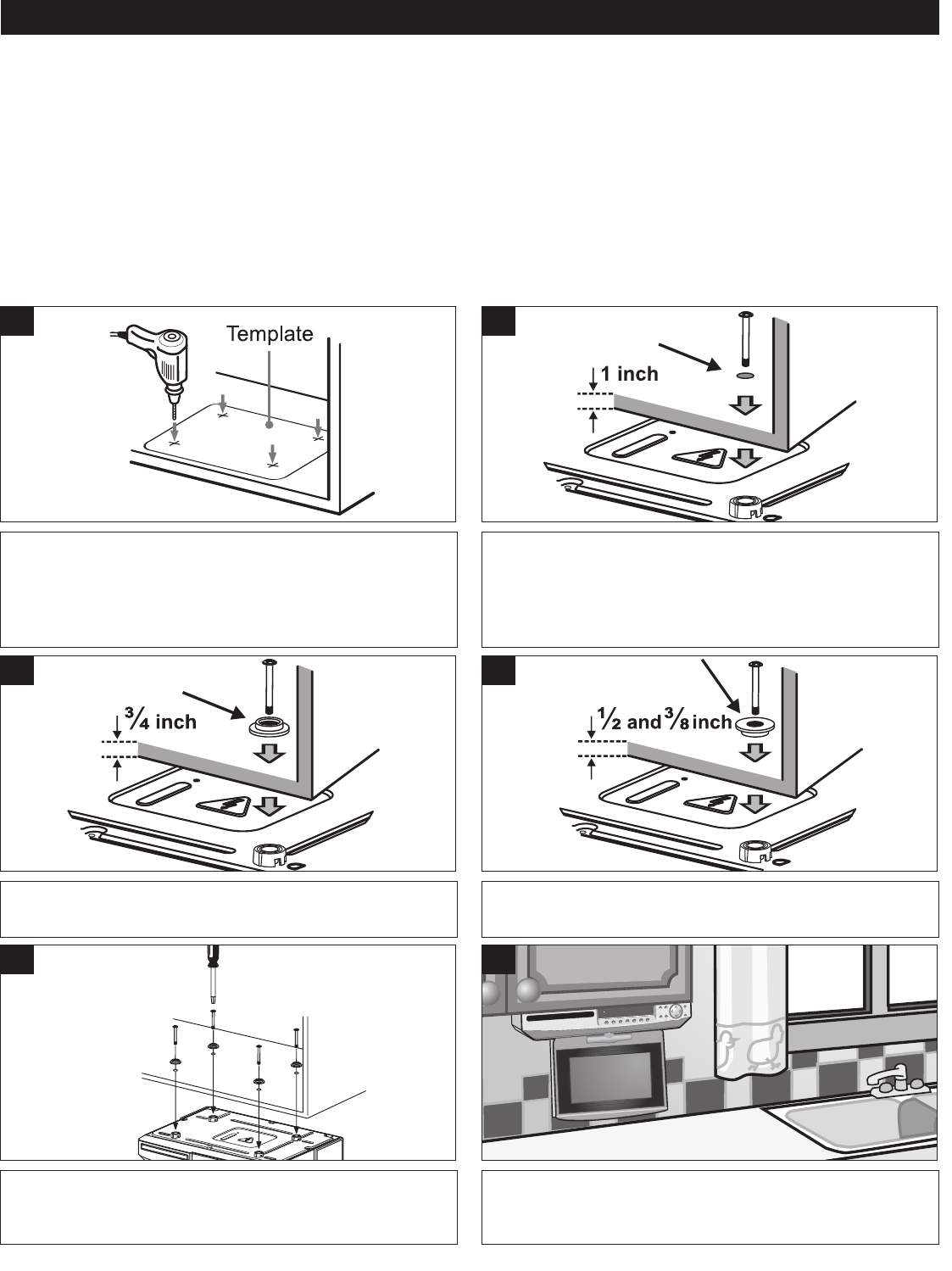 Template

1 inch

$\frac{3}{4}$ inch

$\frac{1}{2}$ and $\frac{3}{8}$ inch