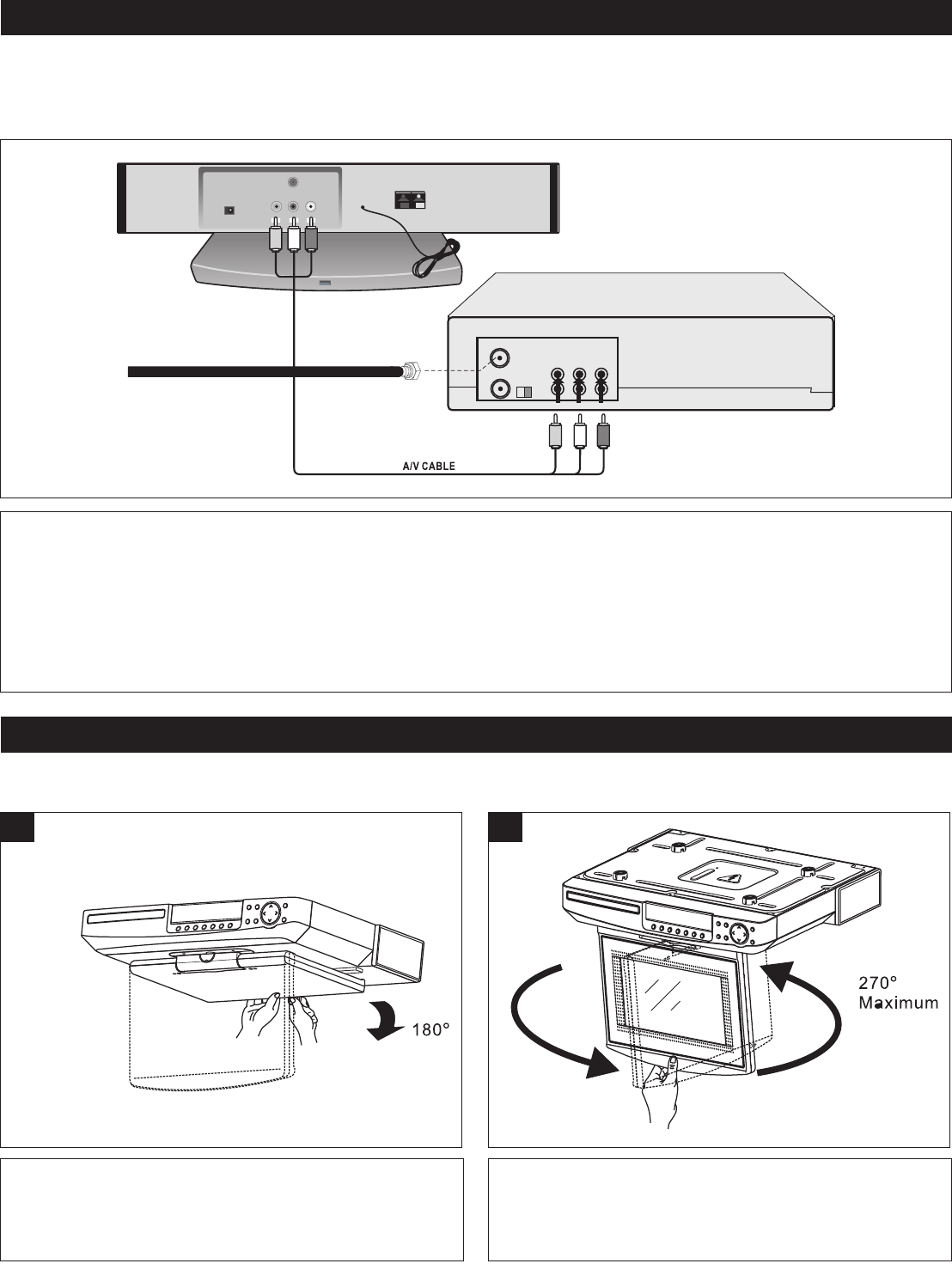 A/V CABLE

180°

270°
Maximum