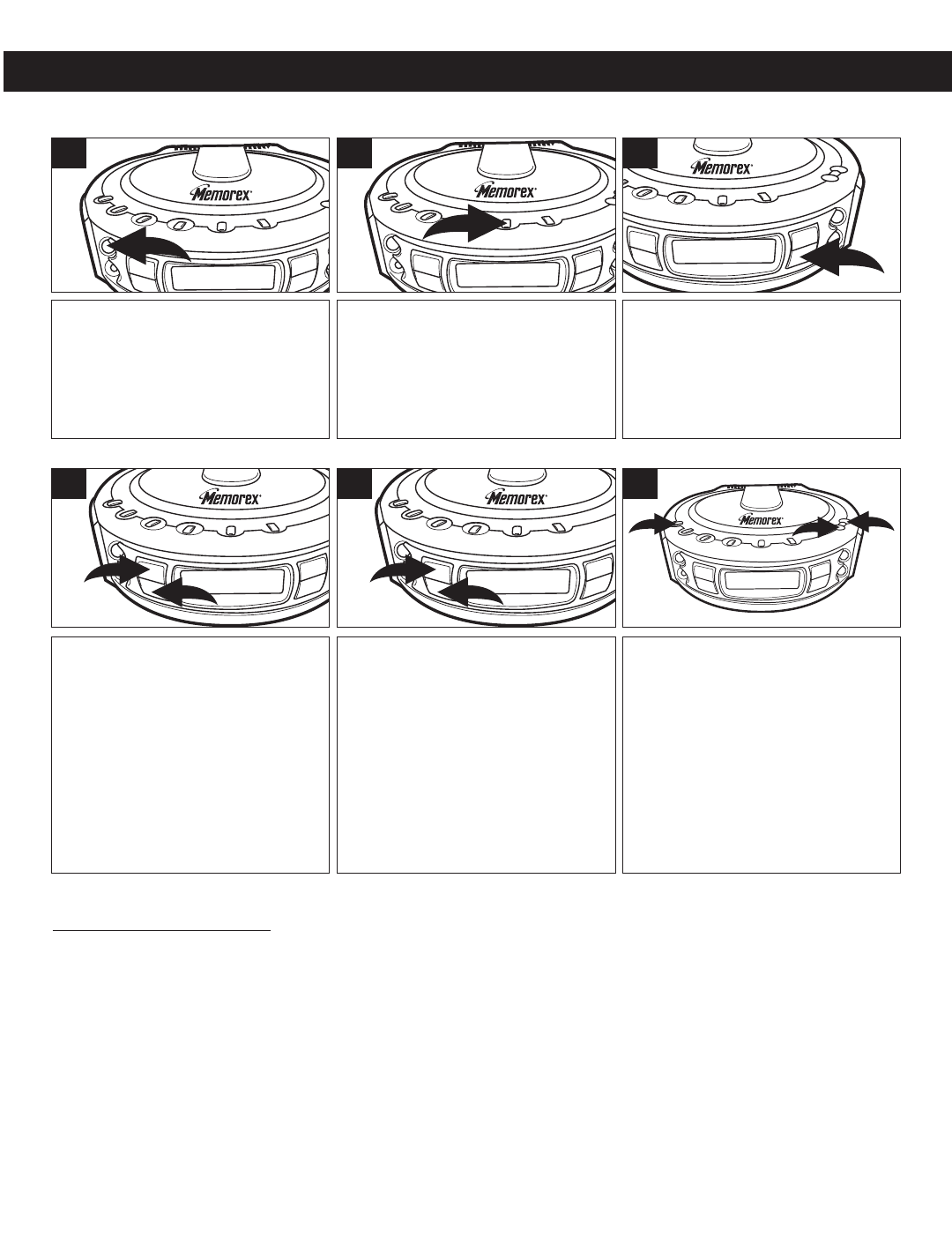 Memorex

Memorex

Memorex

Memorex

Memorex

Memorex