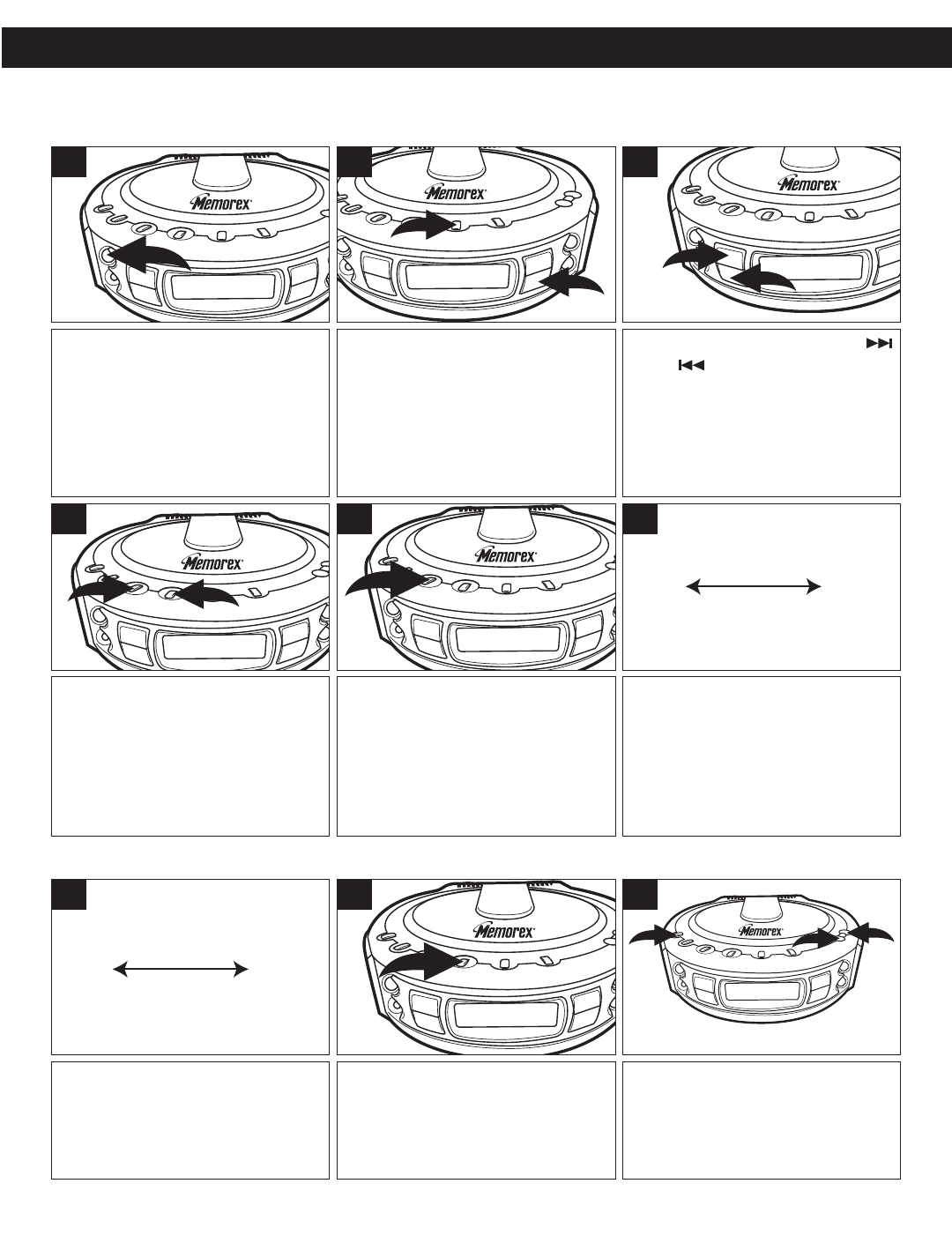 Memorex

Memorex

Memorex

Memorex

Memorex

Memorex

Memorex