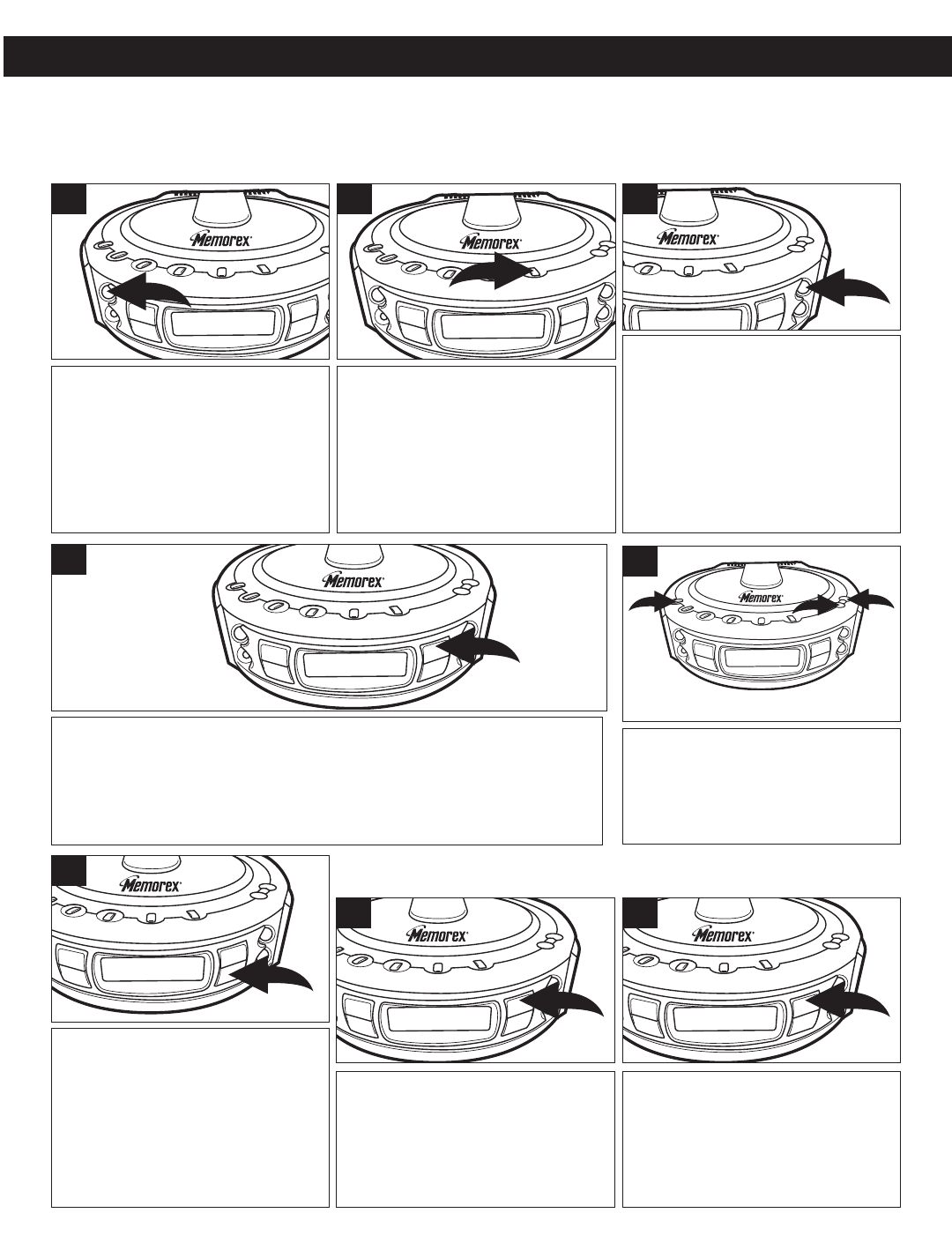 Memorex

Memorex

Memorex

Memorex

Memorex

Memorex

Memorex

Memorex