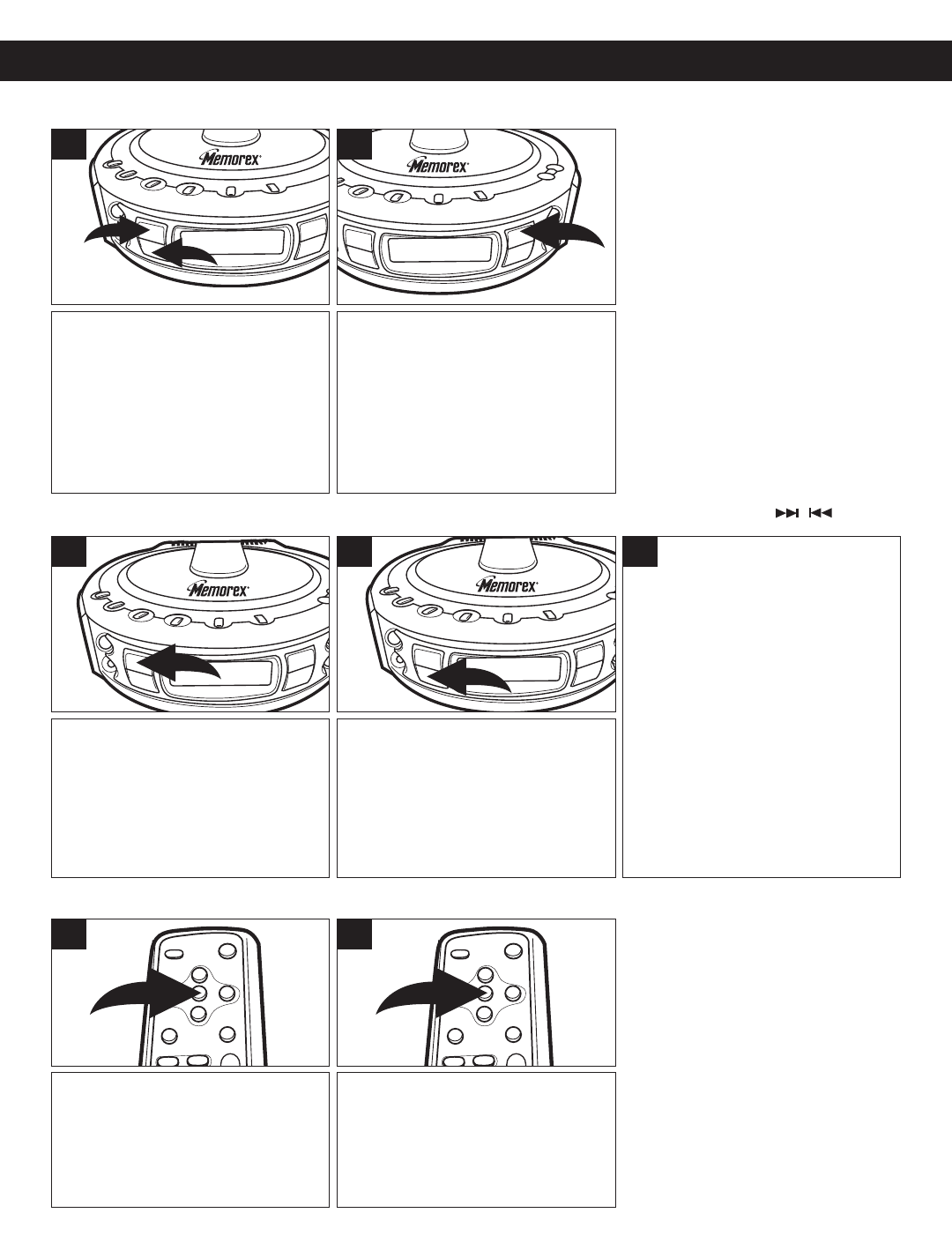 Memorex

Memorex

Memorex

Memorex