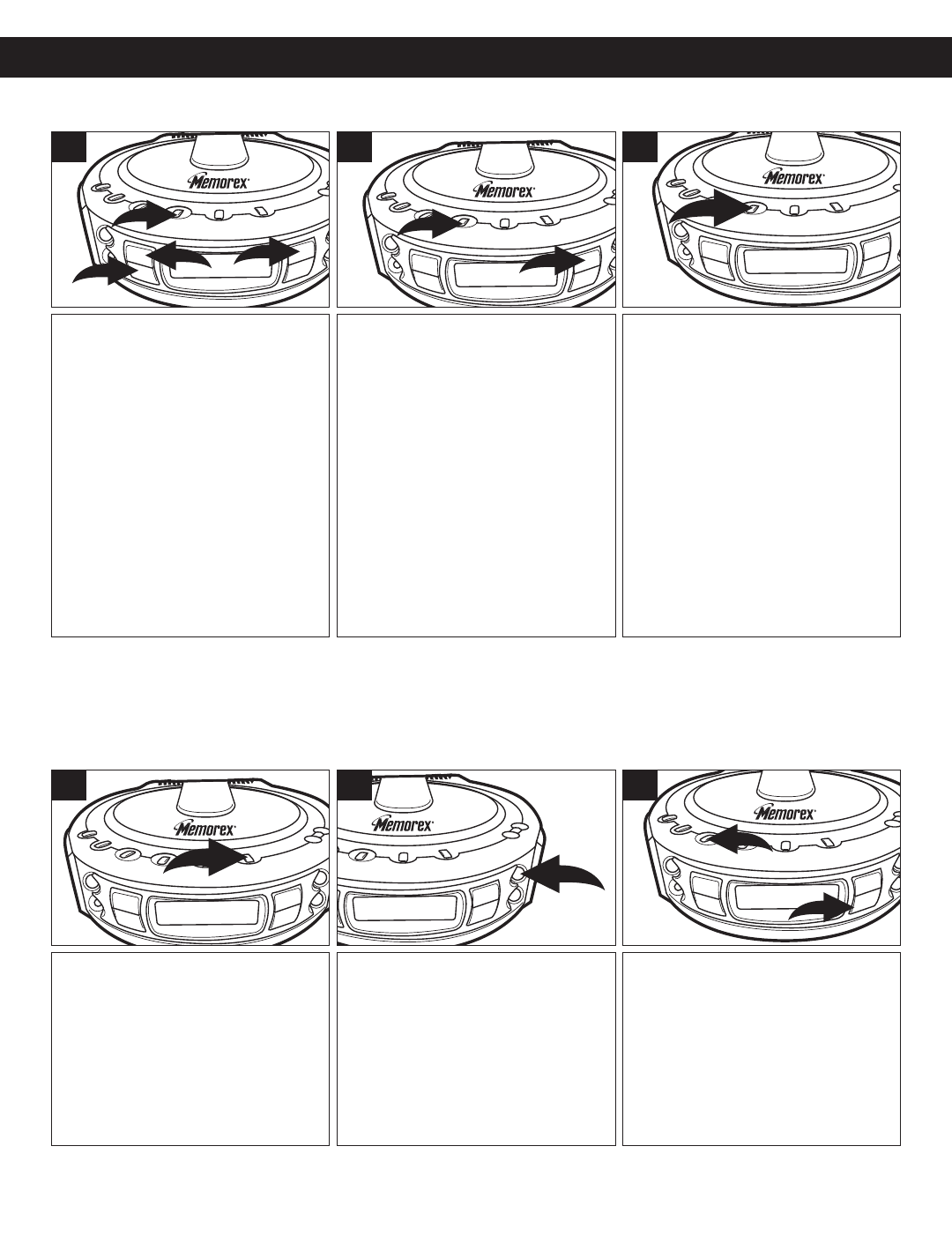 Memorex

Memorex

Memorex

Memorex

Memorex

Memorex