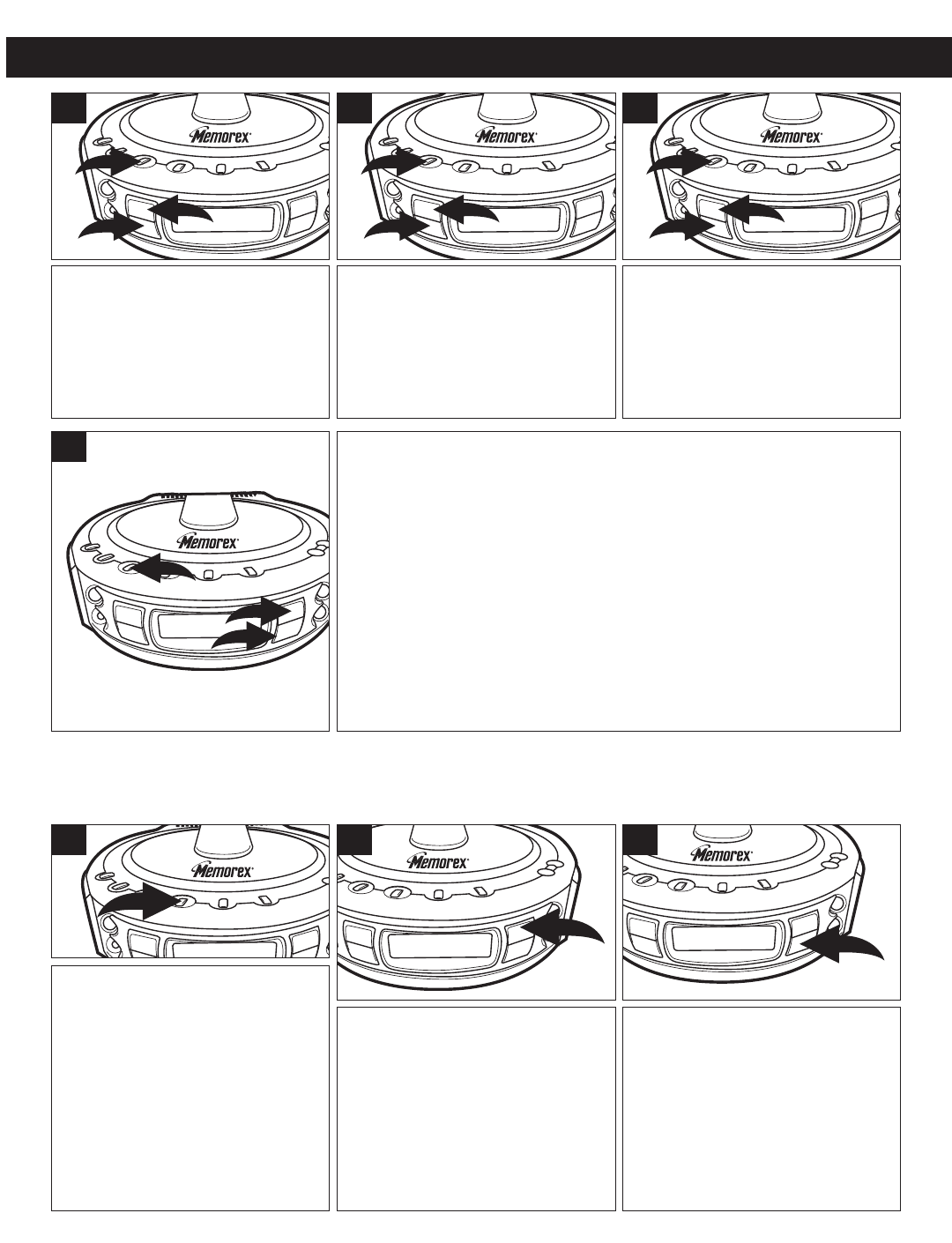 Memorex

Memorex

Memorex

Memorex

Memorex

Memorex

Memorex