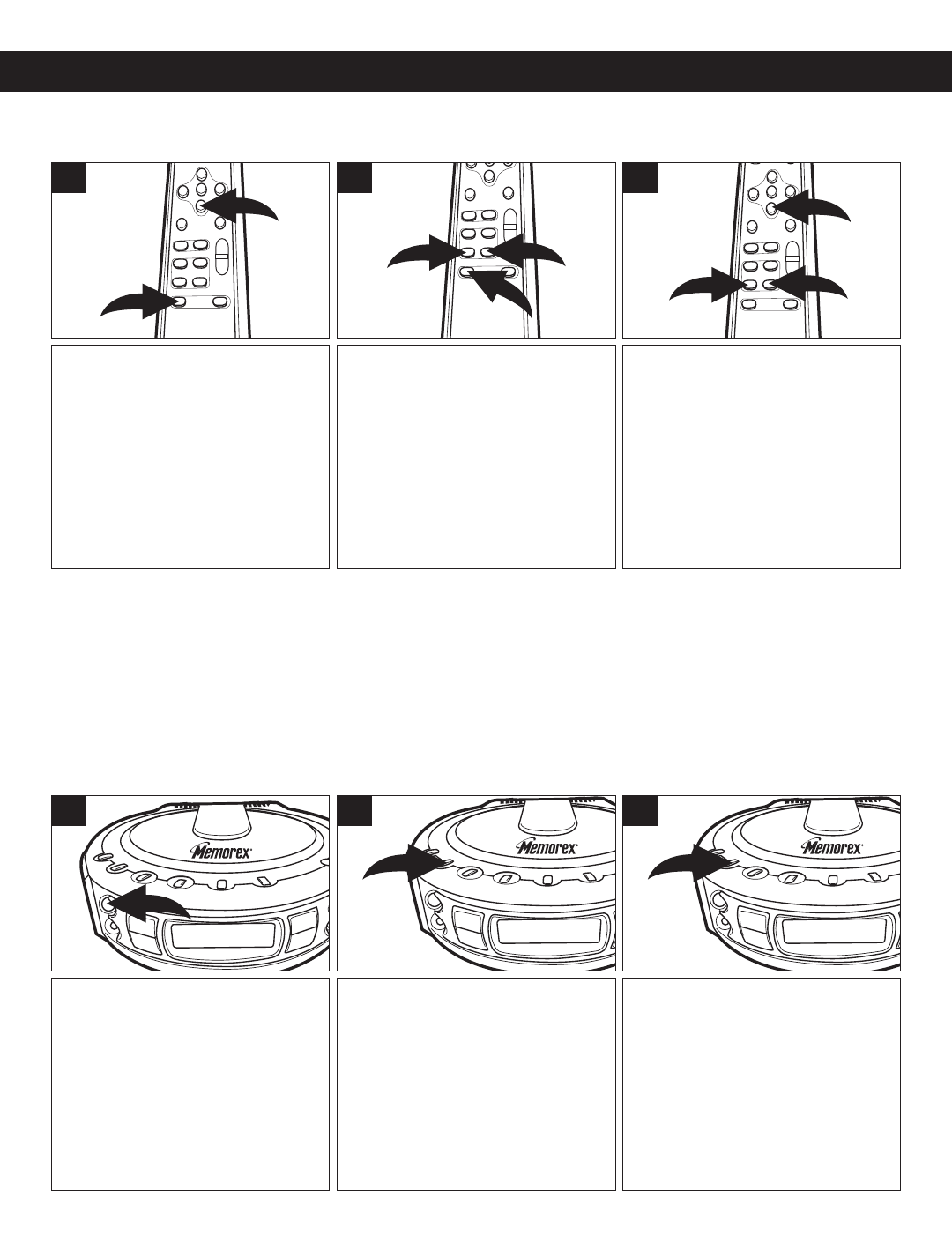 Memorex
Memorex
Memorex