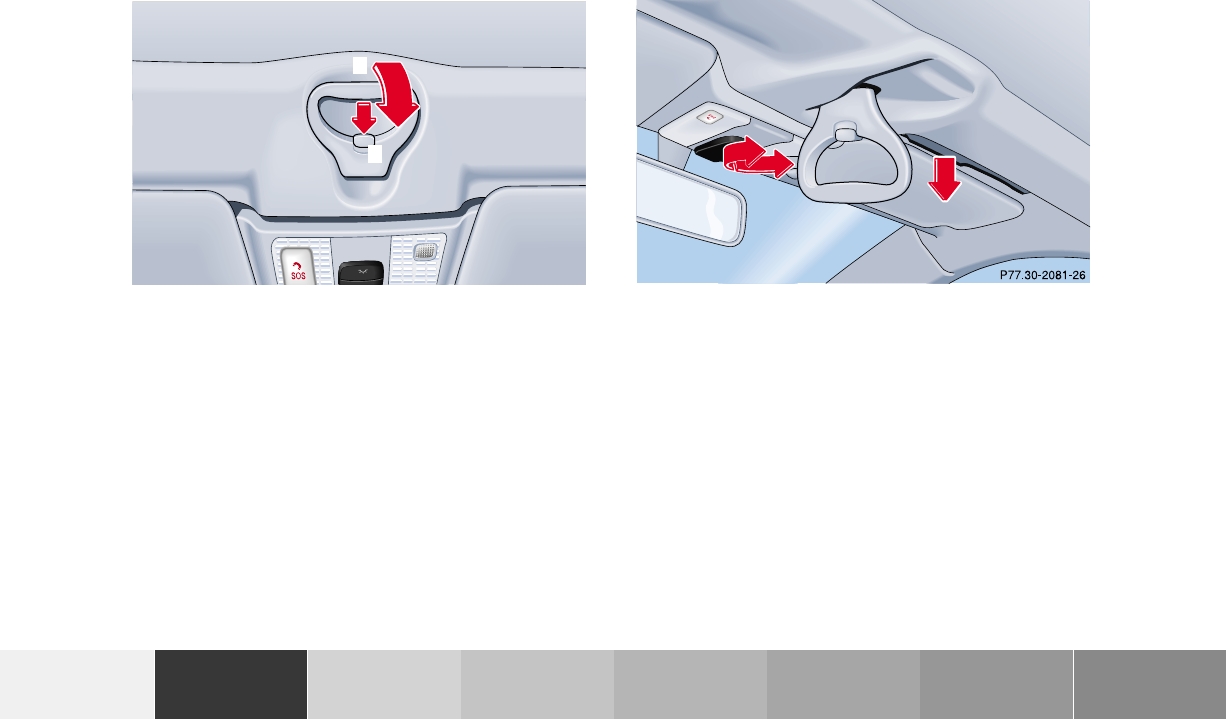 SOS

P77.30-2081-26