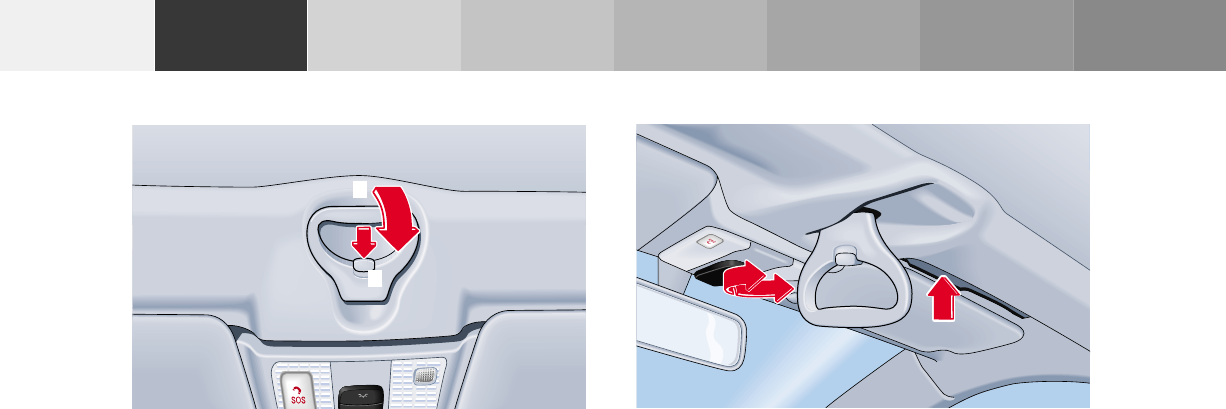 SOS