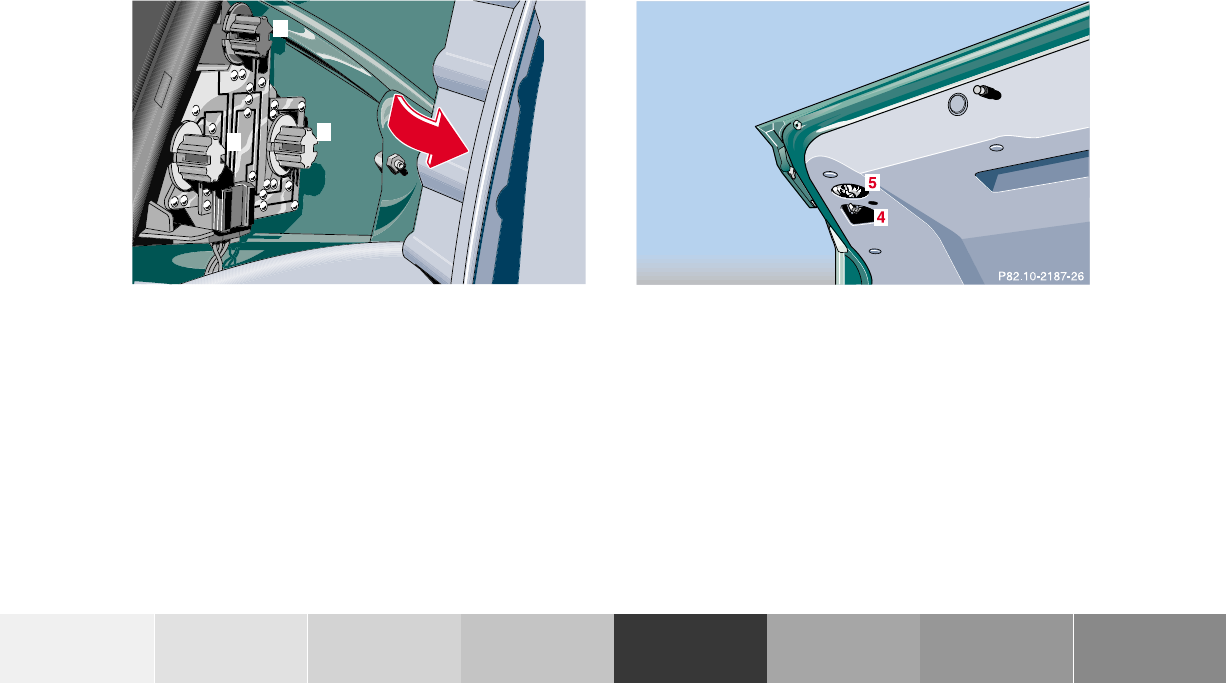 5
4
P82.10-2187-26