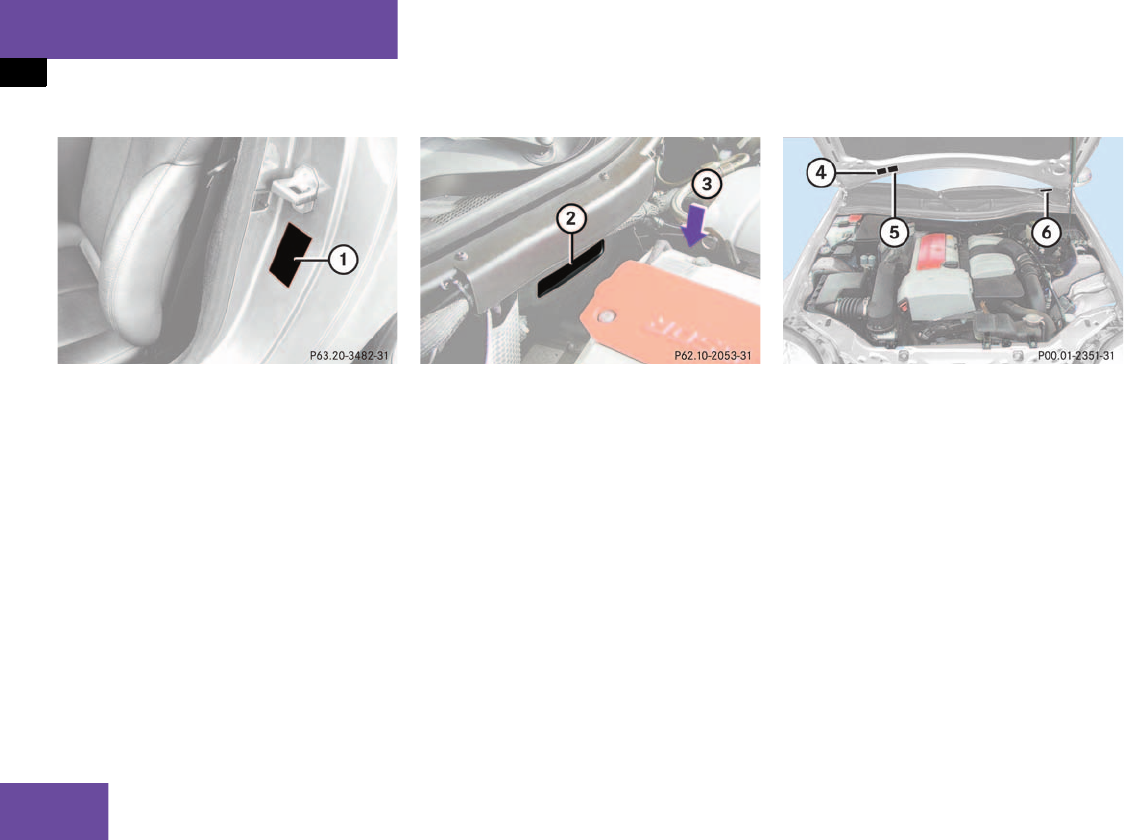 1

P63.20-3482-31

2

3

P62.10-2053-31

4

5

6

P00.01-2351-31