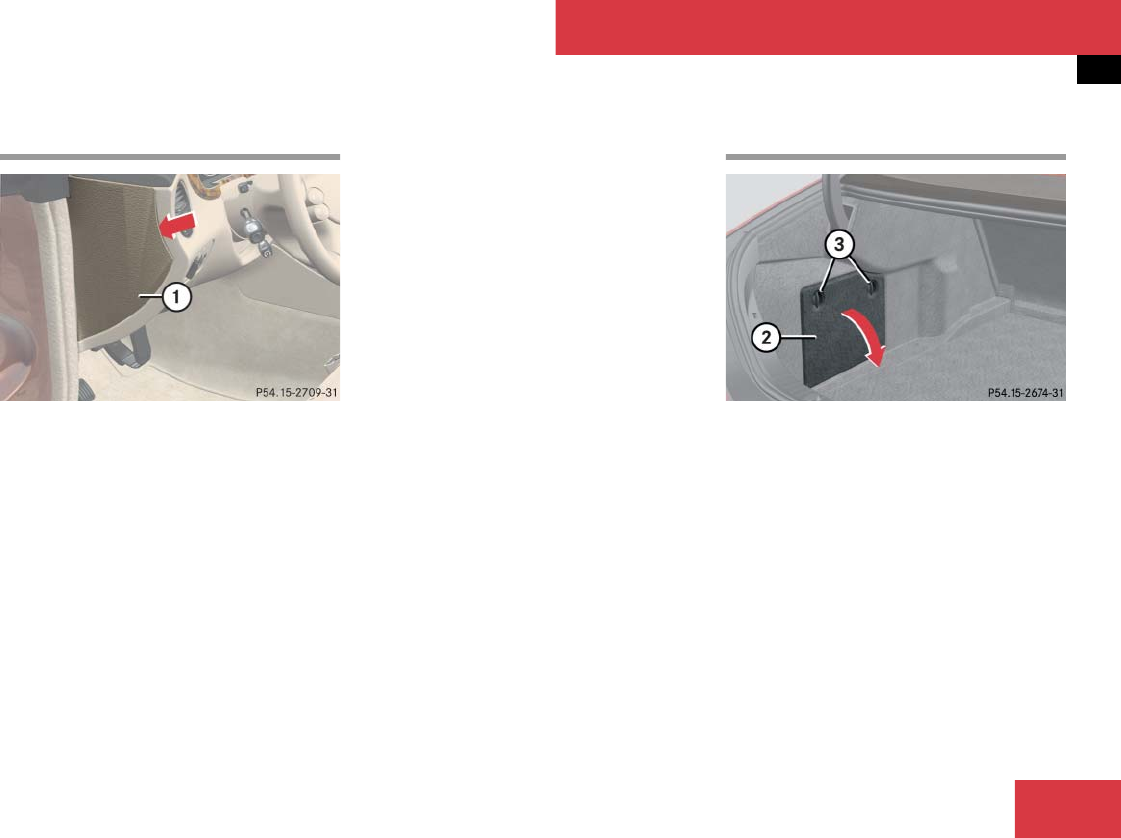 1

P54.15-2709-31

3

2

P54.15-2674-31