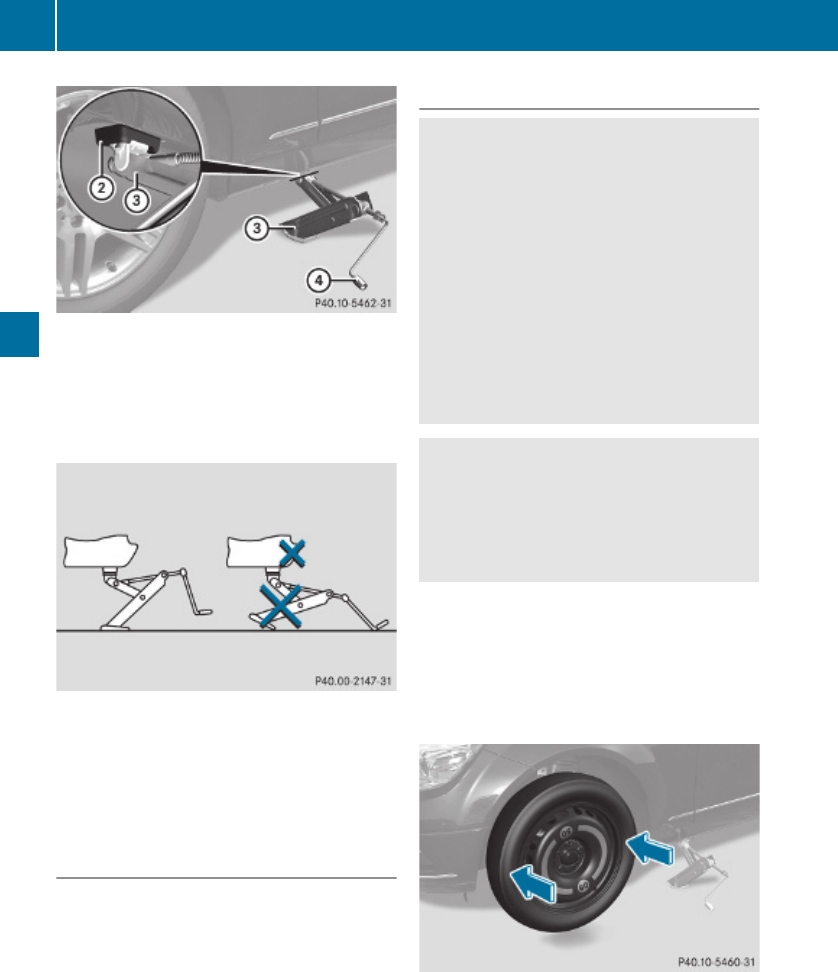 2
3
3
4
P40.10-5462-31

P40.00-2147-31

P40.10-5460-31