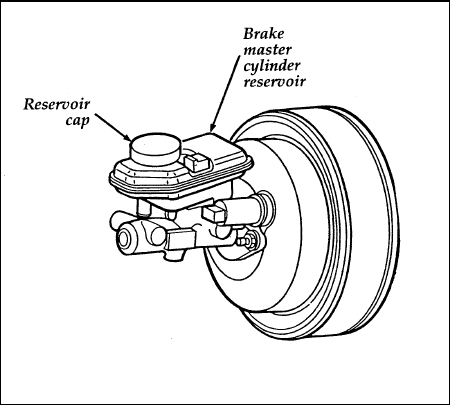 Brake master cylinder reservoir

Reservoir cap