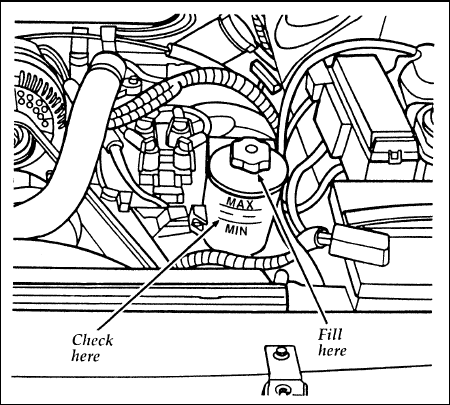 MAX
MIN
Check here
Fill here