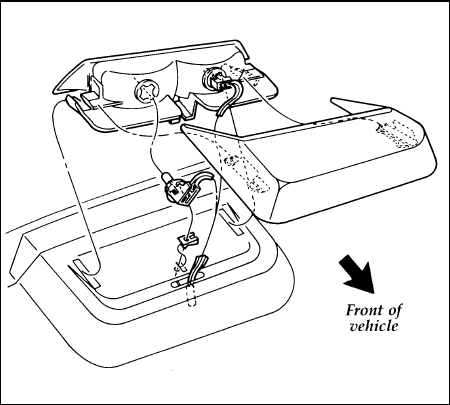 Front of vehicle