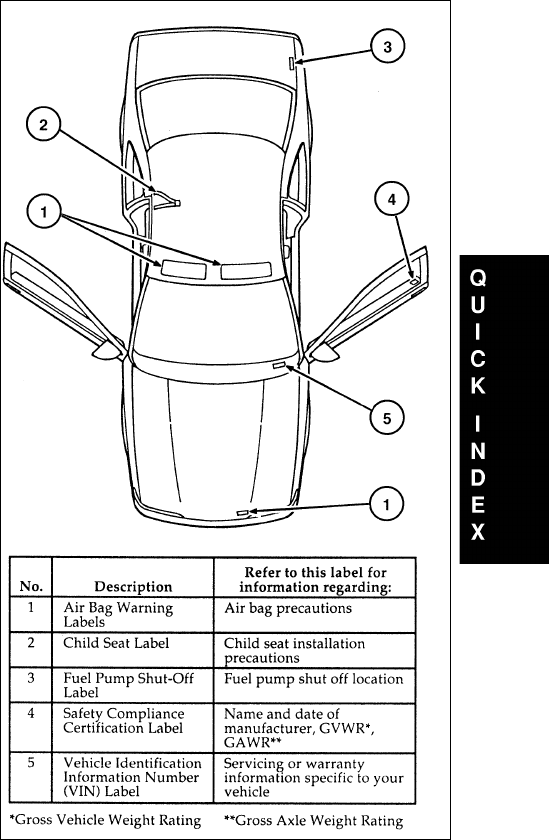 3

2

4

1

5

1

QUICK INDEX

| No. | Description | Refer to this label for information regarding: |
|---|---|---|
| 1 | Air Bag Warning Labels | Air bag precautions |
| 2 | Child Seat Label | Child seat installation precautions |
| 3 | Fuel Pump Shut-Off Label | Fuel pump shut off location |
| 4 | Safety Compliance Certification Label | Name and date of manufacturer, GVWR*, GAWR** |
| 5 | Vehicle Identification Information Number (VIN) Label | Servicing or warranty information specific to your vehicle |

*Gross Vehicle Weight Rating **Gross Axle Weight Rating