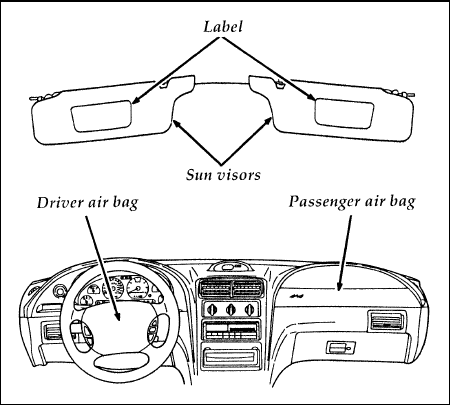 Label

Sun visors

Driver air bag

Passenger air bag