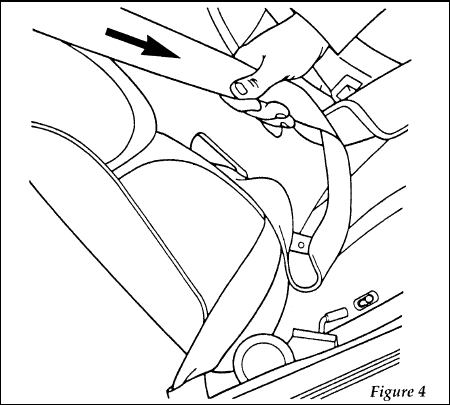 Figure 4