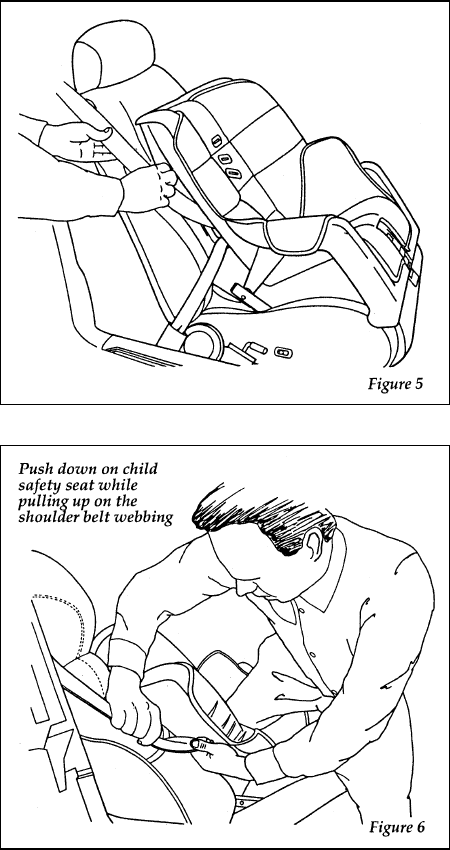 Figure 5

Push down on child safety seat while pulling up on the shoulder belt webbing

Figure 6