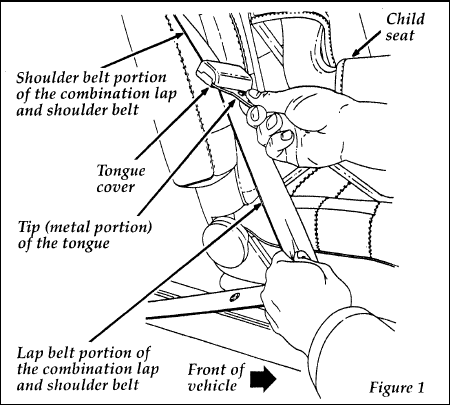 Child seat

Shoulder belt portion of the combination lap and shoulder belt

Tongue cover

Tip (metal portion) of the tongue

Lap belt portion of the combination lap and shoulder belt

Front of vehicle

Figure 1