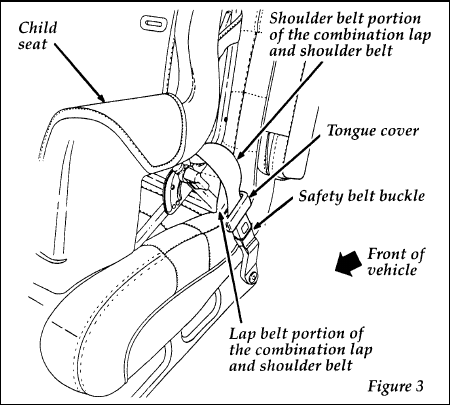 Child seat

Shoulder belt portion of the combination lap and shoulder belt

Tongue cover

Safety belt buckle

Front of vehicle

Lap belt portion of the combination lap and shoulder belt

Figure 3