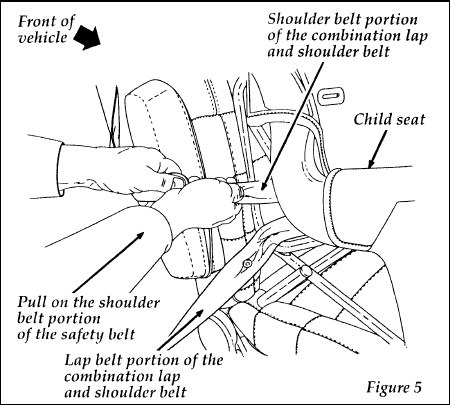 Front of vehicle

Shoulder belt portion of the combination lap and shoulder belt

Child seat

Pull on the shoulder belt portion of the safety belt

Lap belt portion of the combination lap and shoulder belt

Figure 5