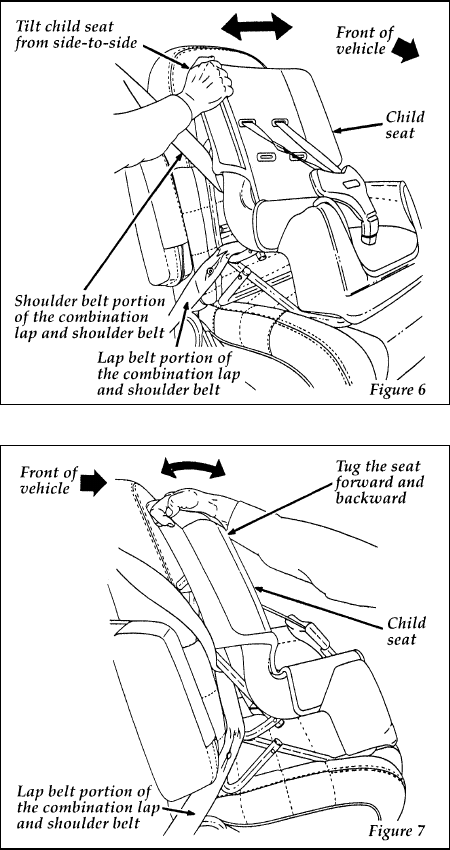 Tilt child seat from side-to-side

Front of vehicle

Child seat

Shoulder belt portion of the combination lap and shoulder belt

Lap belt portion of the combination lap and shoulder belt

Figure 6

Front of vehicle

Tug the seat forward and backward

Child seat

Lap belt portion of the combination lap and shoulder belt

Figure 7