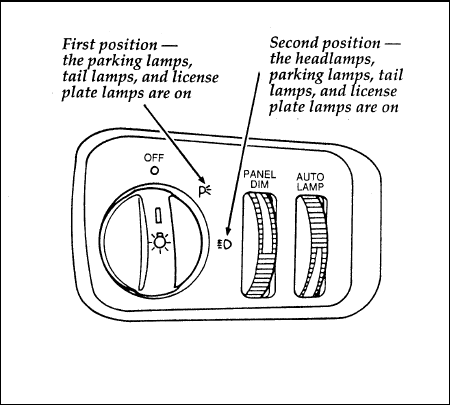 First position — the parking lamps, tail lamps, and license plate lamps are on

Second position — the headlamps, parking lamps, tail lamps, and license plate lamps are on

OFF

PANEL DIM

AUTO LAMP