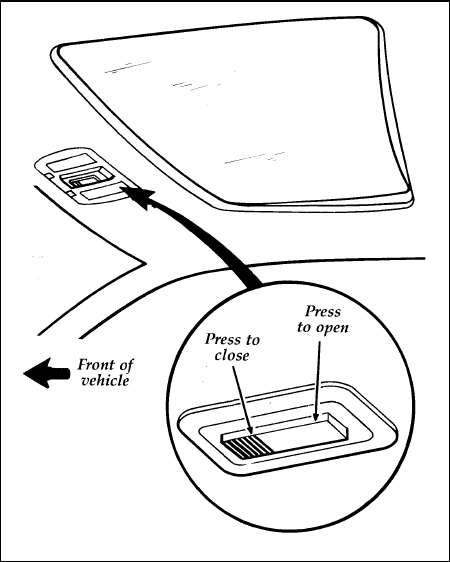 Front of vehicle

Press to close

Press to open