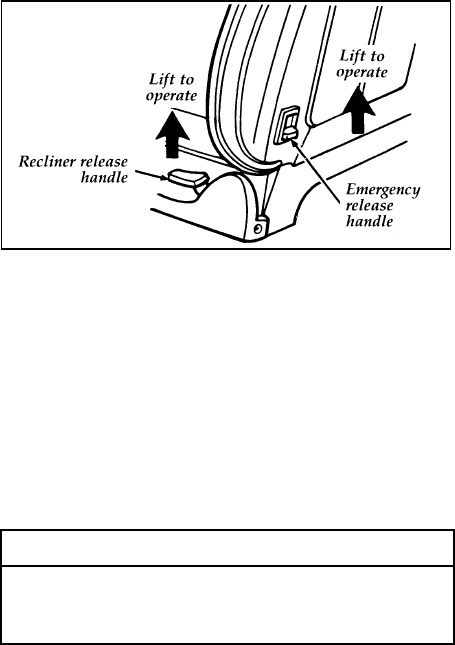 Lift to operate

Lift to operate

Recliner release handle

Emergency release handle