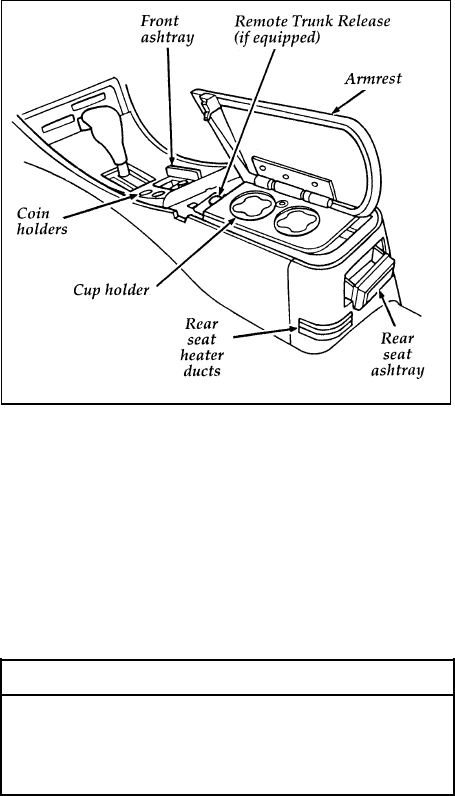 Front ashtray

Remote Trunk Release (if equipped)

Armrest

Coin holders

Cup holder

Rear seat heater ducts

Rear seat ashtray