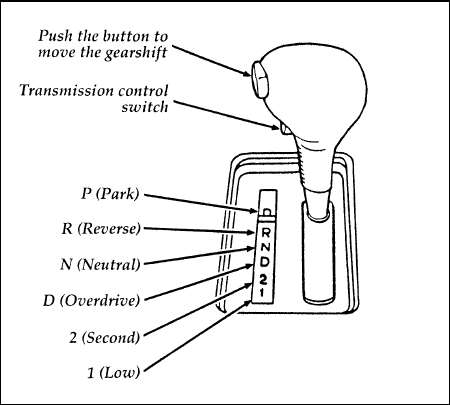 Push the button to move the gearshift

Transmission control switch

P (Park)

R (Reverse)

N (Neutral)

D (Overdrive)

2 (Second)

1 (Low)

P
R
N
D
2
1