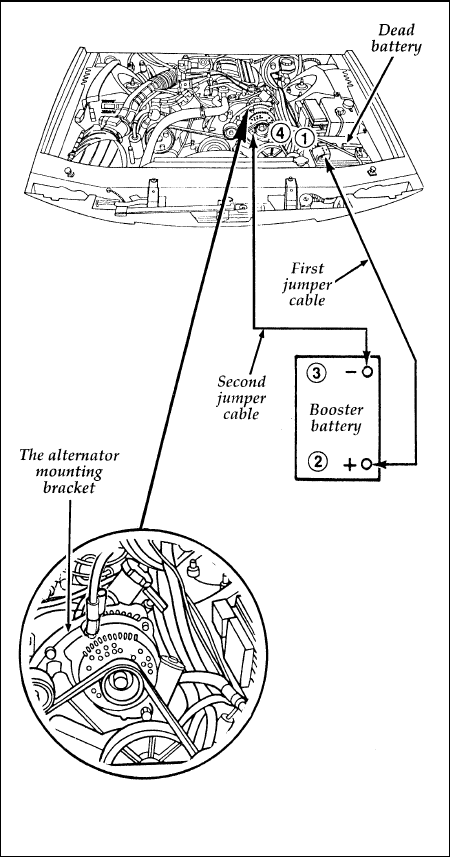 Dead battery

4

1

First jumper cable

Second jumper cable

3 −

Booster battery

2 +

The alternator mounting bracket