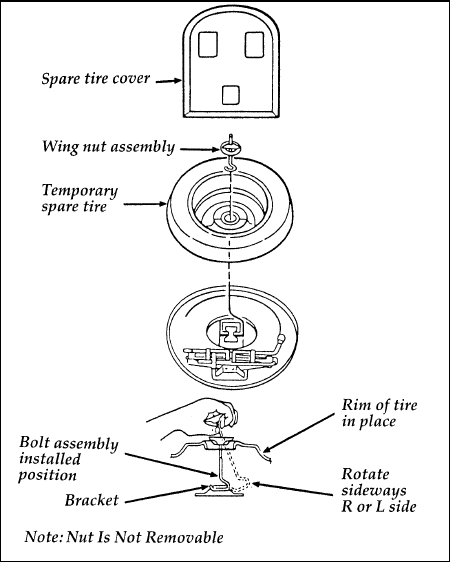 Spare tire cover

Wing nut assembly

Temporary spare tire

Rim of tire in place

Bolt assembly installed position

Rotate sideways R or L side

Bracket

Note: Nut Is Not Removable