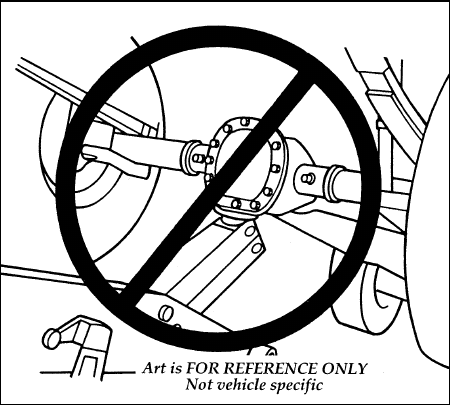 Art is FOR REFERENCE ONLY
Not vehicle specific