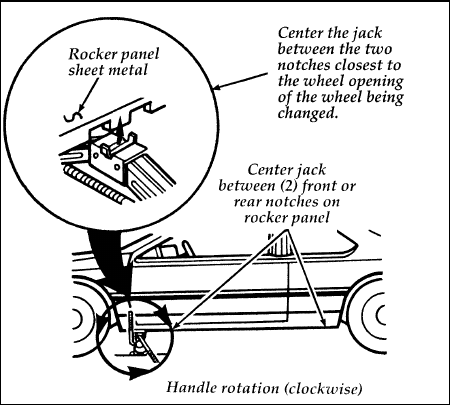 Rocker panel sheet metal

Center the jack between the two notches closest to the wheel opening of the wheel being changed.

Center jack between (2) front or rear notches on rocker panel

Handle rotation (clockwise)