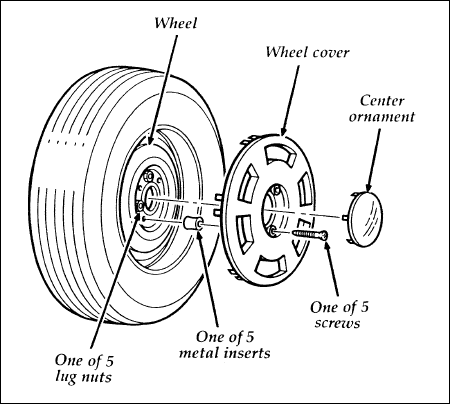 Wheel

Wheel cover

Center ornament

One of 5 screws

One of 5 metal inserts

One of 5 lug nuts