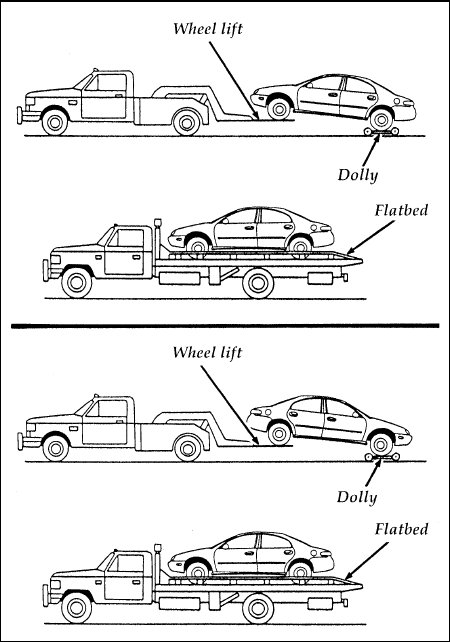 Wheel lift

Dolly

Flatbed

Wheel lift

Dolly

Flatbed