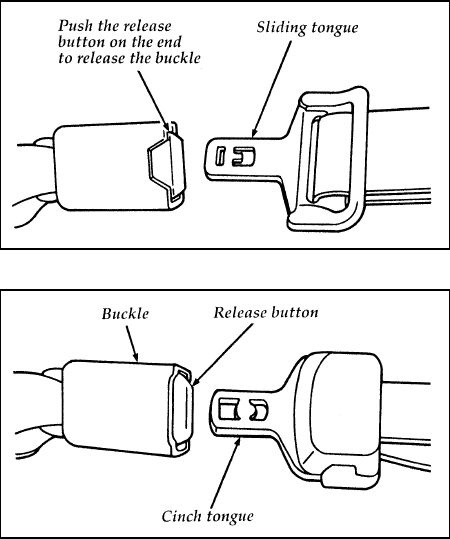 Push the release button on the end to release the buckle

Sliding tongue

Buckle

Release button

Cinch tongue