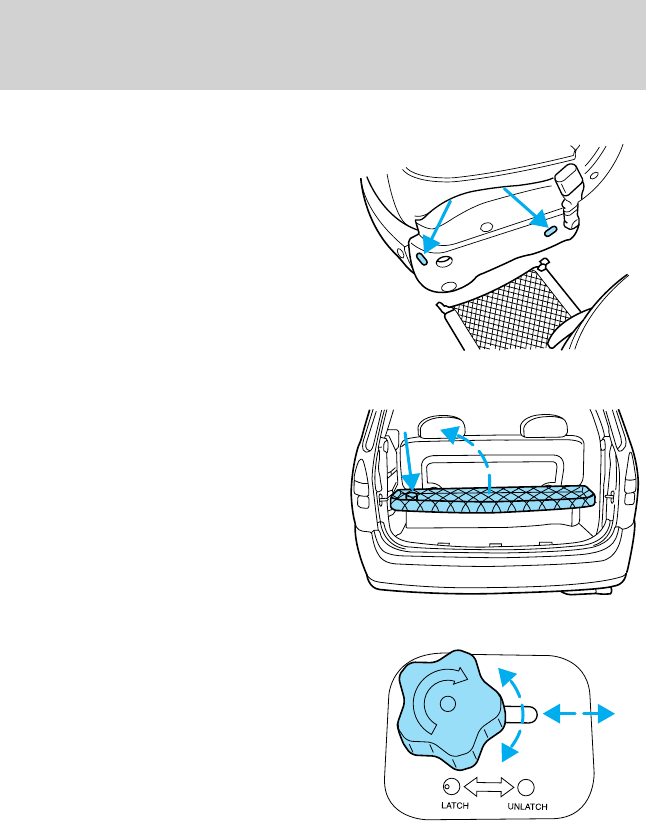 LATCH UNLATCH