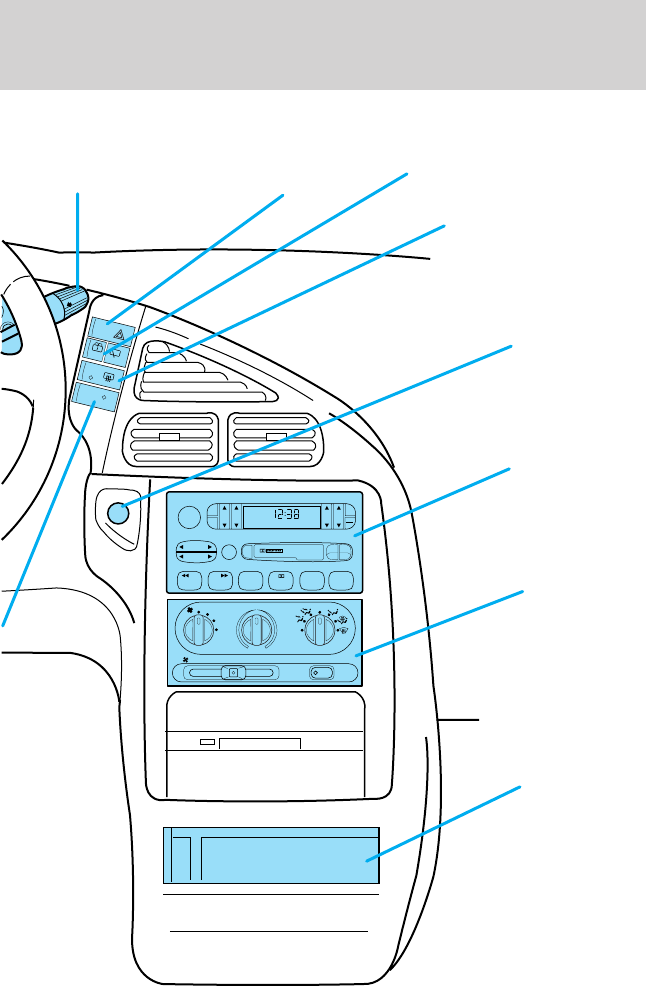 12:38