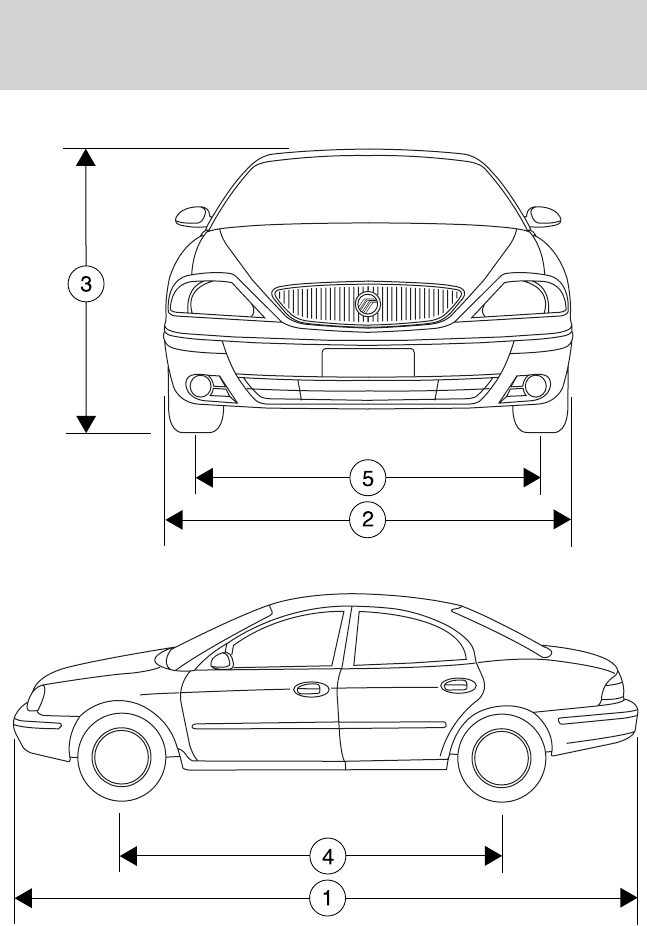 3

5

2

4

1