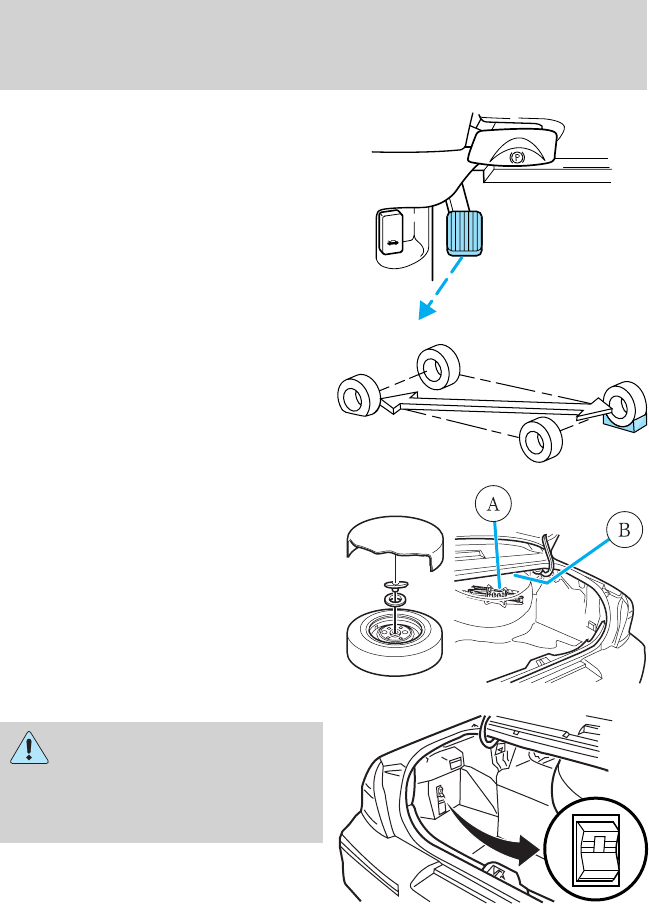 A

B