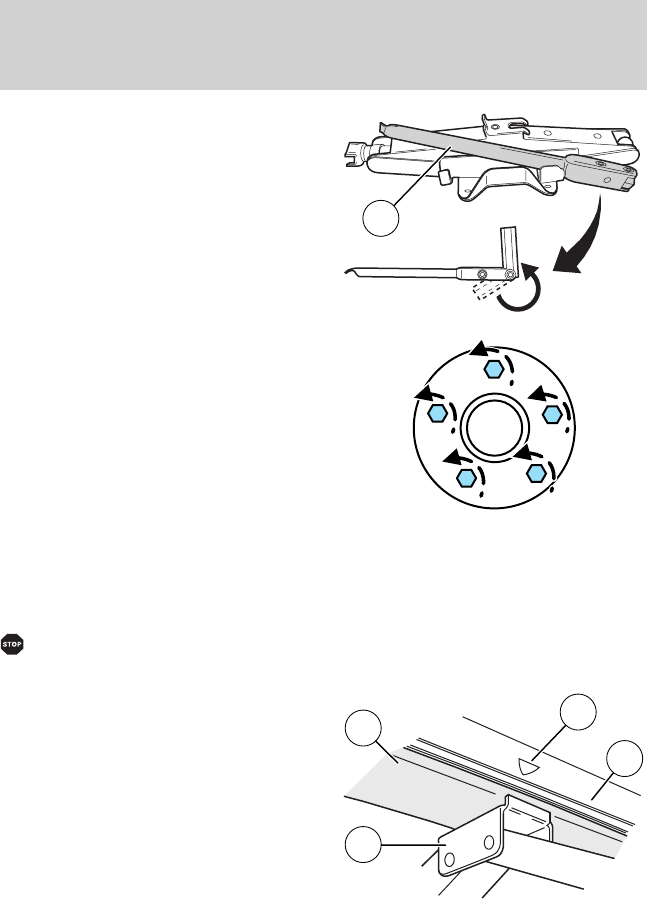 STOP