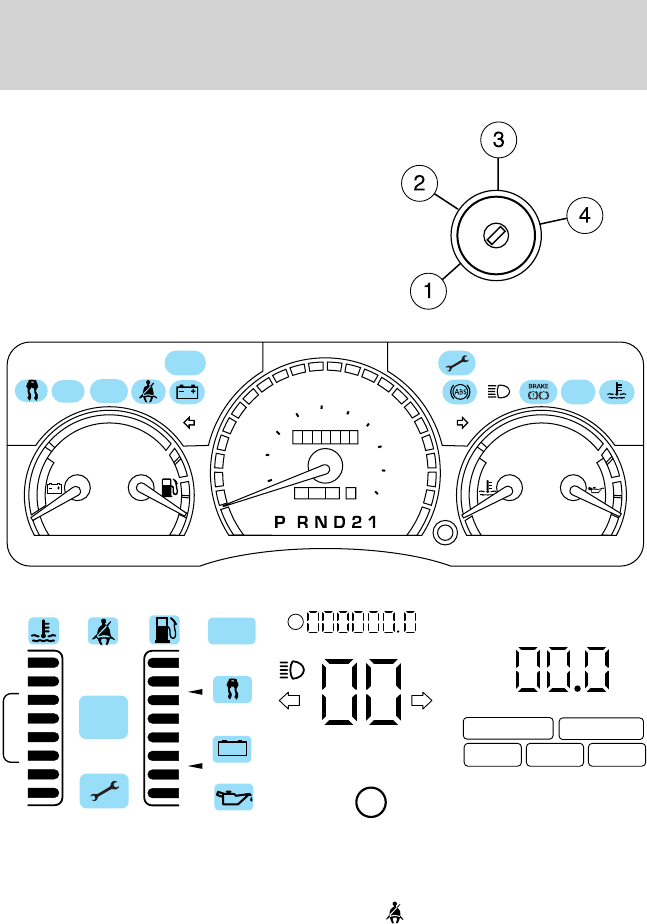 3
2
4
1

ABS
BRAKE

P R N D 2 1

000000.0

00

00.0