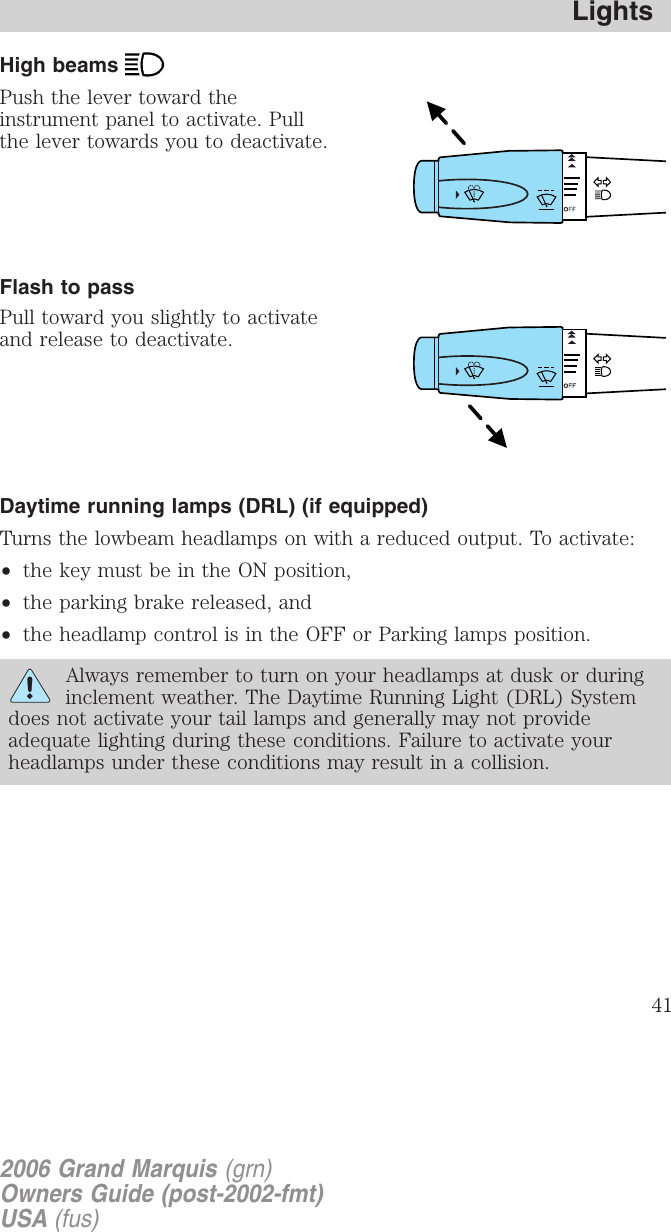 Lights

High beams

Push the lever toward the instrument panel to activate. Pull the lever towards you to deactivate.

OFF

Flash to pass

Pull toward you slightly to activate and release to deactivate.

OFF

Daytime running lamps (DRL) (if equipped)

Turns the lowbeam headlamps on with a reduced output. To activate:

• the key must be in the ON position,

• the parking brake released, and

• the headlamp control is in the OFF or Parking lamps position.

Always remember to turn on your headlamps at dusk or during inclement weather. The Daytime Running Light (DRL) System does not activate your tail lamps and generally may not provide adequate lighting during these conditions. Failure to activate your headlamps under these conditions may result in a collision.

41

2006 Grand Marquis (grn)
Owners Guide (post-2002-fmt)
USA (fus)